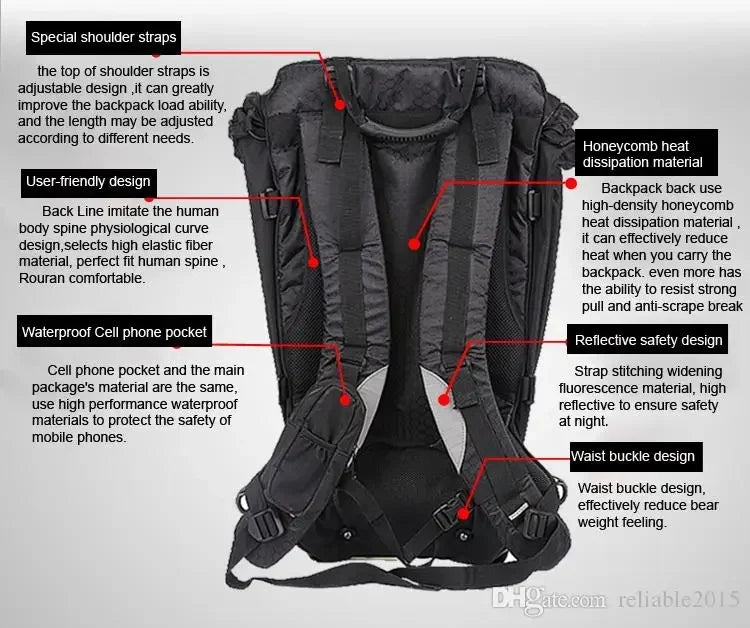 Special shoulder straps

the top of shoulder straps is adjustable design ,it can greatly improve the backpack load ability, and the length may be adjusted according to different needs.

User-friendly design

Back Line imitate the human body spine physiological curve design,selects high elastic fiber material, perfect fit human spine , Rouran comfortable.

Waterproof Cell phone pocket

Cell phone pocket and the main package's material are the same, use high performance waterproof materials to protect the safety of mobile phones.

Honeycomb heat dissipation material

Backpack back use high-density honeycomb heat dissipation material , it can effectively reduce heat when you carry the backpack. even more has the ability to resist strong pull and anti-scrape break

Reflective safety design

Strap stitching widening fluorescence material, high reflective to ensure safety at night.

Waist buckle design

Waist buckle design, effectively reduce bear weight feeling.

DHgate.com reliable2015