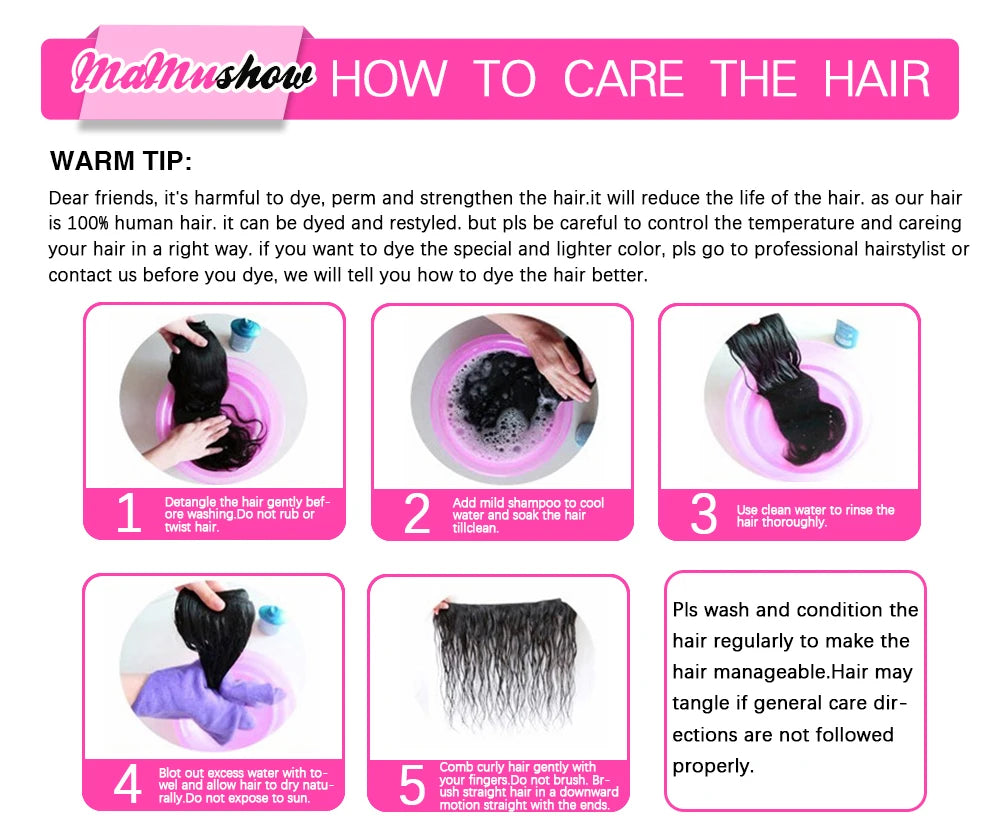 MaMushow HOW TO CARE THE HAIR

WARM TIP:

Dear friends, it's harmful to dye, perm and strengthen the hair.it will reduce the life of the hair. as our hair is 100% human hair. it can be dyed and restyled. but pls be careful to control the temperature and careing your hair in a right way. if you want to dye the special and lighter color, pls go to professional hairstylist or contact us before you dye, we will tell you how to dye the hair better.

1 Detangle the hair gently before washing.Do not rub or twist hair.

2 Add mild shampoo to cool water and soak the hair tillclean.

3 Use clean water to rinse the hair thoroughly.

4 Blot out excess water with towel and allow hair to dry naturally.Do not expose to sun.

5 Comb curly hair gently with your fingers.Do not brush. Brush straight hair in a downward motion straight with the ends.

Pls wash and condition the hair regularly to make the hair manageable.Hair may tangle if general care directions are not followed properly.